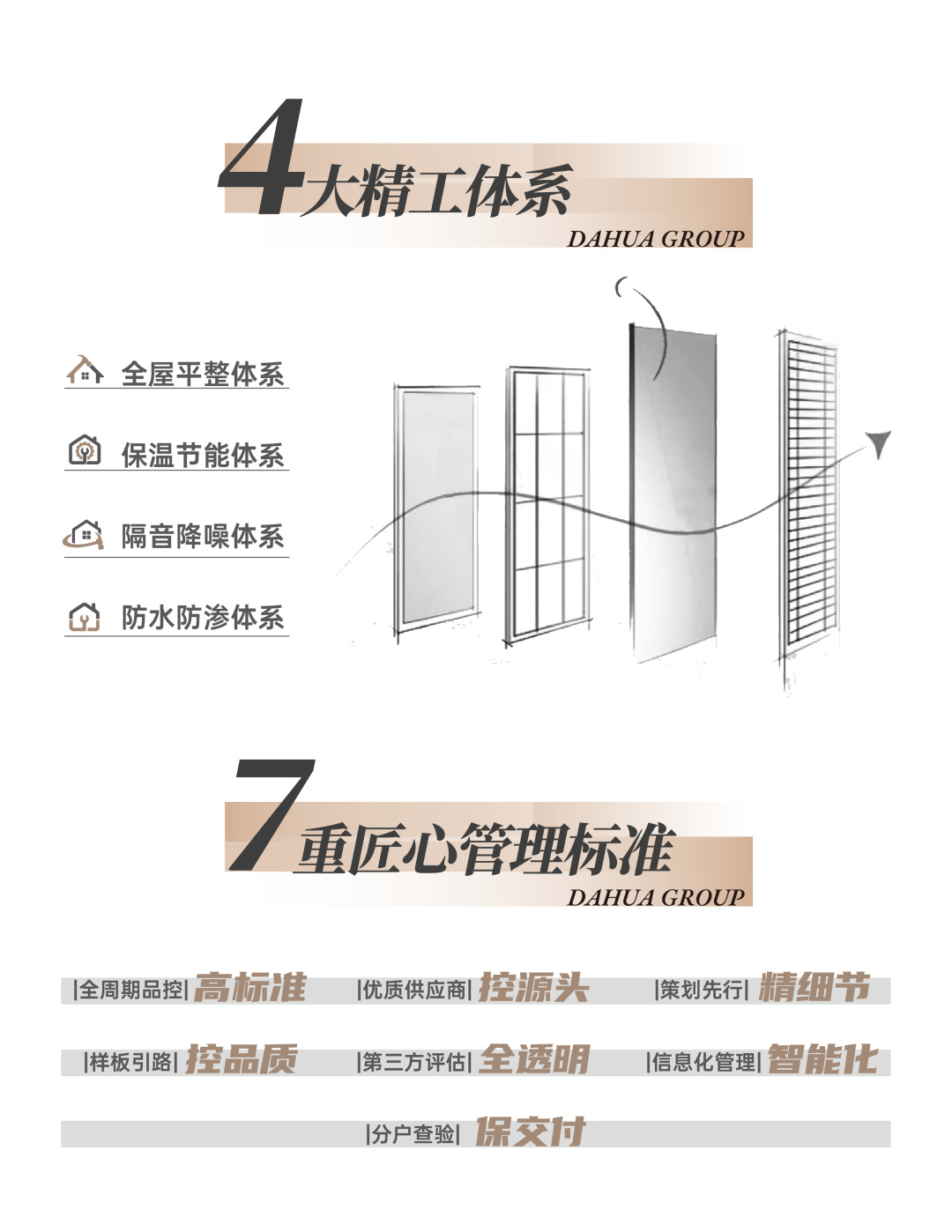 4大精工体系
DAHUA GROUP

全屋平整体系

保温节能体系

隔音降噪体系

防水防渗体系

7重匠心管理标准
DAHUA GROUP

|全周期品控| 高标准
|优质供应商| 控源头
|策划先行| 精细节
|样板引路| 控品质
|第三方评估| 全透明
|信息化管理| 智能化
|分户查验| 保交付